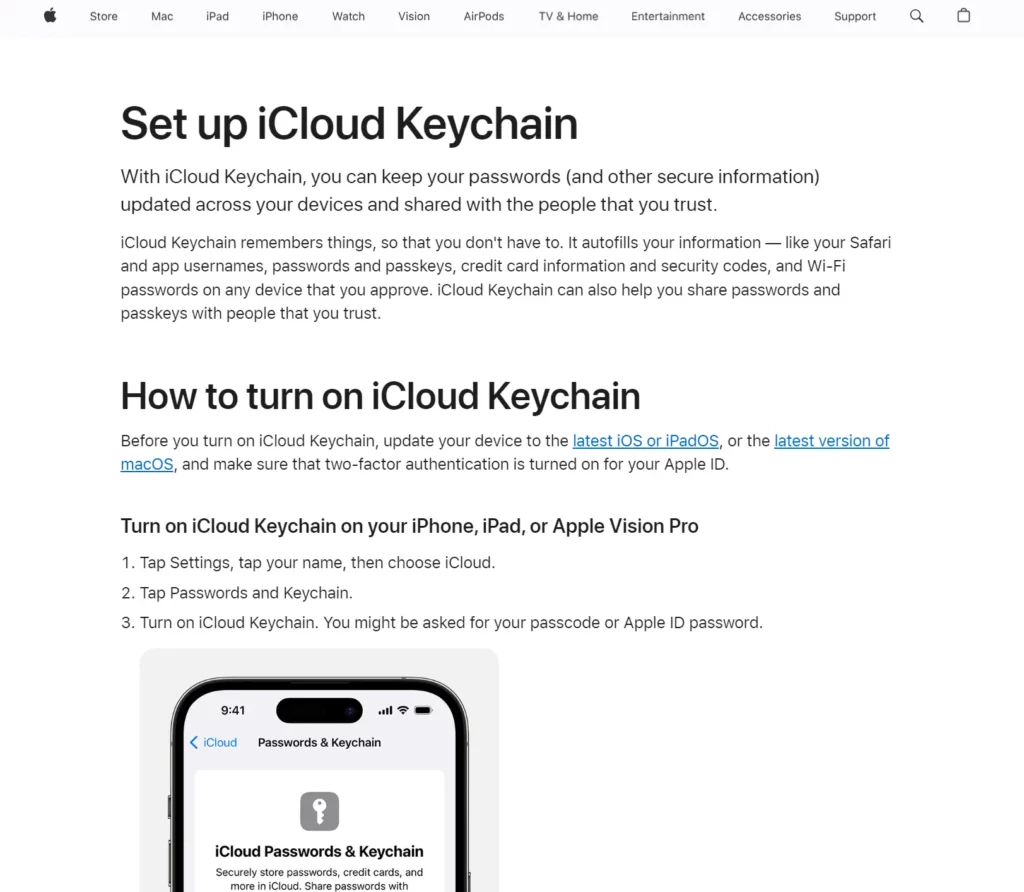 Store Mac iPad iPhone Watch Vision AirPods TV & Home Entertainment Accessories Support

Set up iCloud Keychain

With iCloud Keychain, you can keep your passwords (and other secure information) updated across your devices and shared with the people that you trust.

iCloud Keychain remembers things, so that you don't have to. It autofills your information — like your Safari and app usernames, passwords and passkeys, credit card information and security codes, and Wi-Fi passwords on any device that you approve. iCloud Keychain can also help you share passwords and passkeys with people that you trust.

How to turn on iCloud Keychain

Before you turn on iCloud Keychain, update your device to the latest iOS or iPadOS, or the latest version of macOS, and make sure that two-factor authentication is turned on for your Apple ID.

Turn on iCloud Keychain on your iPhone, iPad, or Apple Vision Pro

1. Tap Settings, tap your name, then choose iCloud.
2. Tap Passwords and Keychain.
3. Turn on iCloud Keychain. You might be asked for your passcode or Apple ID password.

9:41

iCloud Passwords & Keychain

iCloud Passwords & Keychain
Securely store passwords, credit cards, and more in iCloud. Share passwords with